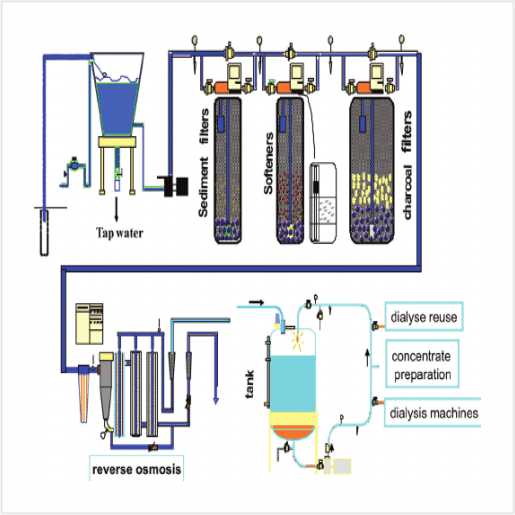 Tap water

Sediment filters

Softeners

charcoal filters

reverse osmosis

tank

dialyse reuse

concentrate preparation

dialysis machines